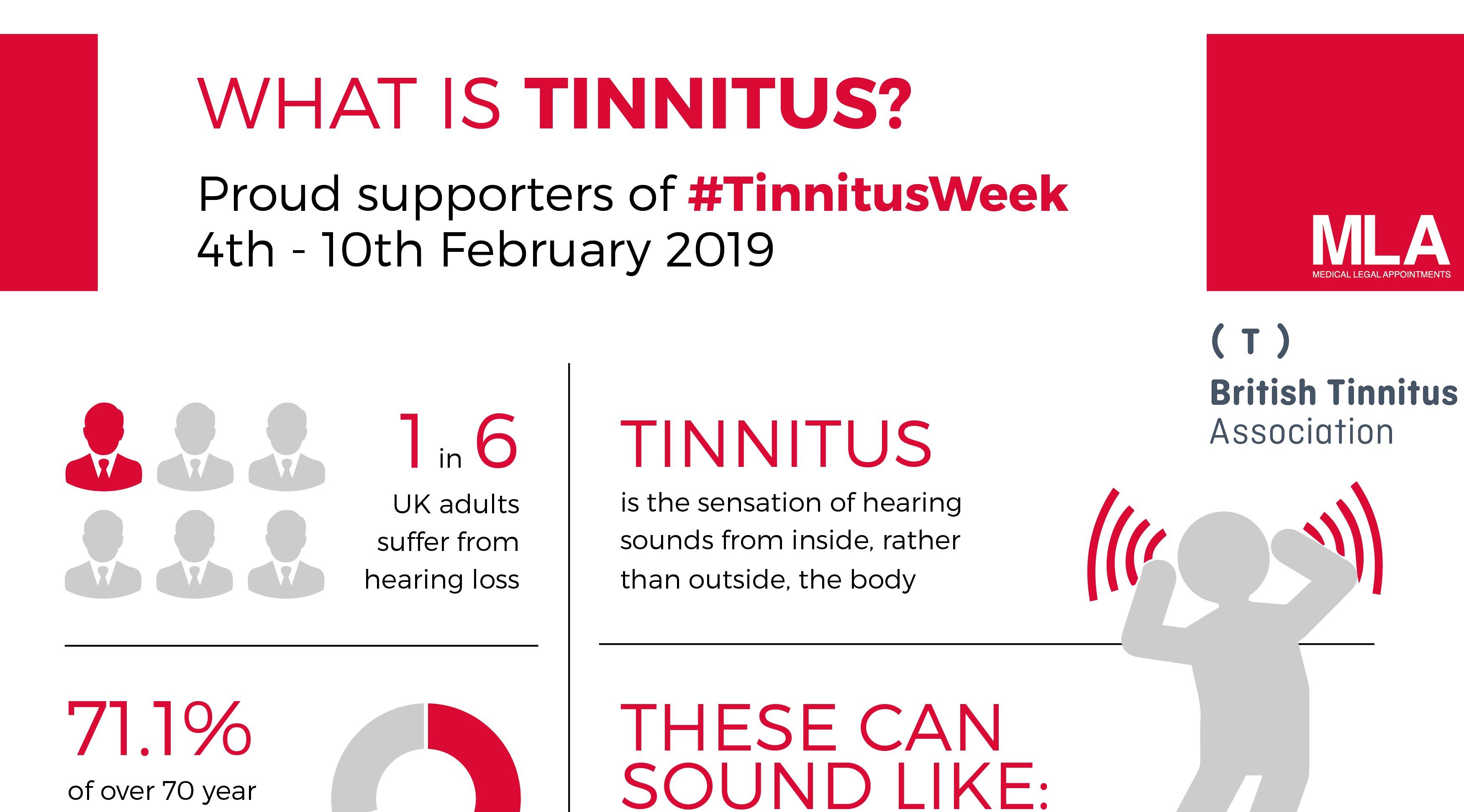 WHAT IS TINNITUS?

Proud supporters of #TinnitusWeek
4th - 10th February 2019

MLA
MEDICAL LEGAL APPOINTMENTS

( T )
British Tinnitus
Association

1 in 6
UK adults suffer from hearing loss

TINNITUS
is the sensation of hearing sounds from inside, rather than outside, the body

71.1%
of over 70 year

THESE CAN SOUND LIKE: